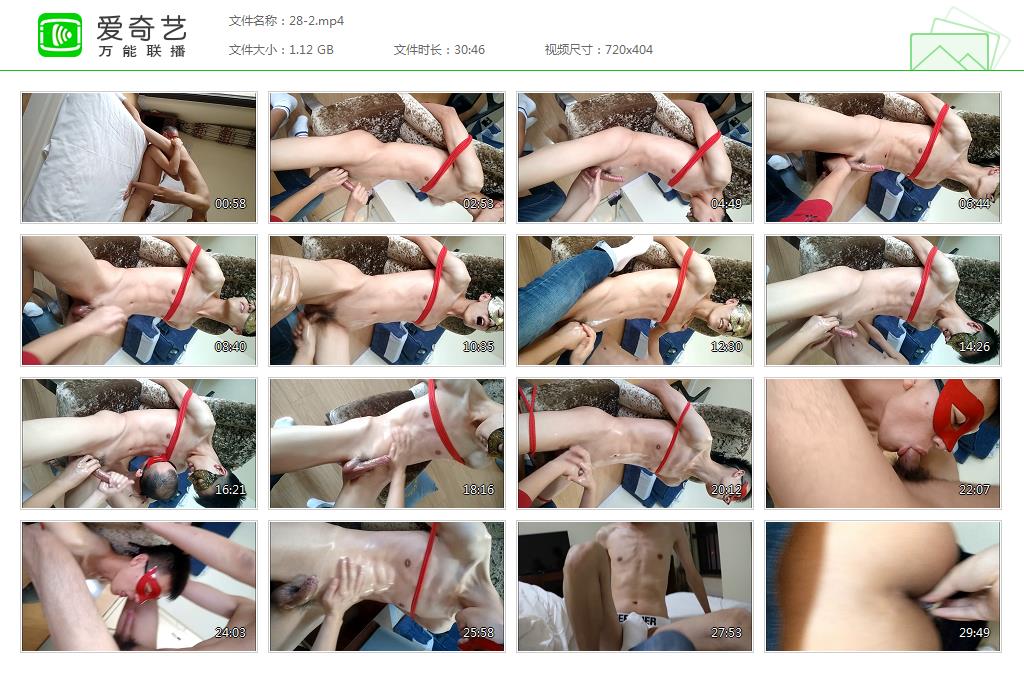 爱奇艺
万能联播

文件名称：28-2.mp4
文件大小：1.12 GB
文件时长：30:46
视频尺寸：720x404

00:58
02:53
04:49
06:44
08:40
10:35
12:30
14:26
16:21
18:16
20:12
22:07
24:03
25:58
27:53
29:49